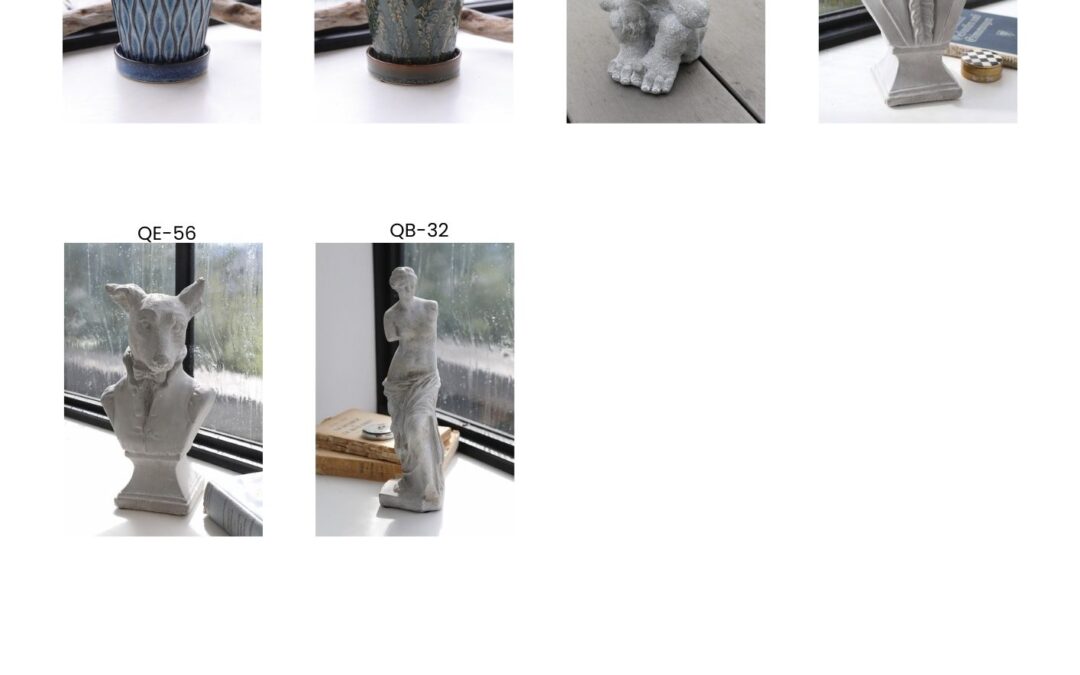 QE-56

QB-32